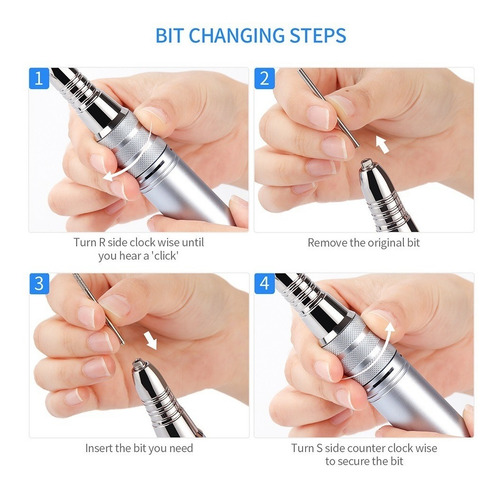 BIT CHANGING STEPS

1

Turn R side clock wise until you hear a 'click'

2

Remove the original bit

3

Insert the bit you need

4

Turn S side counter clock wise to secure the bit