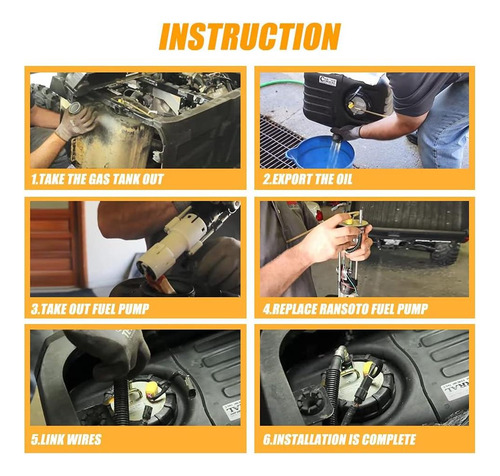 INSTRUCTION

1.TAKE THE GAS TANK OUT

2.EXPORT THE OIL

3.TAKE OUT FUEL PUMP

4.REPLACE RANSOTO FUEL PUMP

5.LINK WIRES

6.INSTALLATION IS COMPLETE