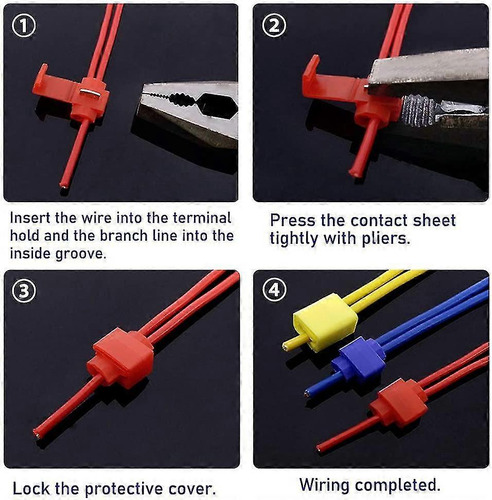 ①

Insert the wire into the terminal hold and the branch line into the inside groove.

②

Press the contact sheet tightly with pliers.

③

Lock the protective cover.

④

Wiring completed.