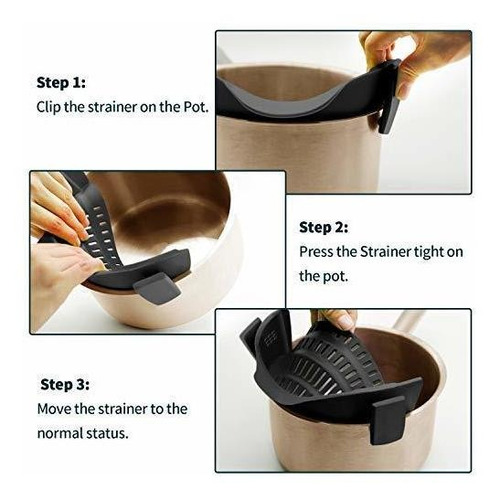 Step 1:
Clip the strainer on the Pot.

Step 2:
Press the Strainer tight on the pot.

Step 3:
Move the strainer to the normal status.