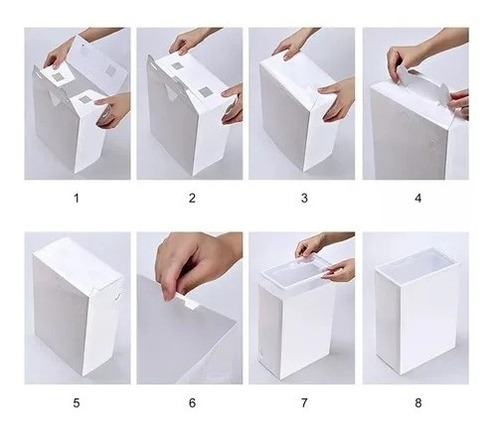 1 2 3 4

5 6 7 8