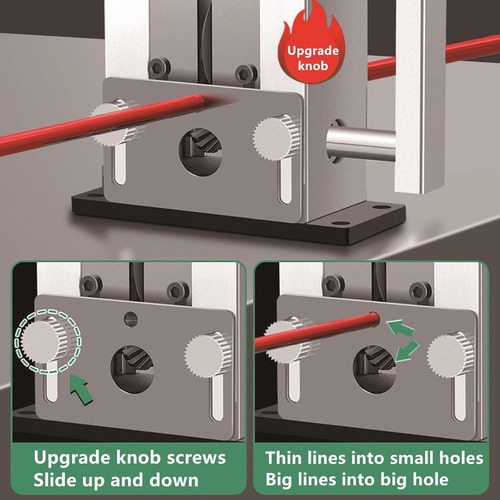 Upgrade knob

Upgrade knob screws
Slide up and down

Thin lines into small holes
Big lines into big hole