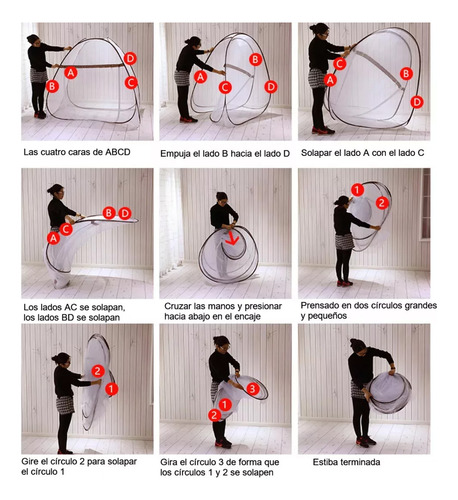 D
A
B
C

Las cuatro caras de ABCD

B
A
C
D

Empuja el lado B hacia el lado D

C
A
B
D

Solapar el lado A con el lado C

B D
C
A

Los lados AC se solapan, los lados BD se solapan

Cruzar las manos y presionar hacia abajo en el encaje

1
2

Prensado en dos círculos grandes y pequeños

2
1

Gire el círculo 2 para solapar el círculo 1

3
1
2

Gira el círculo 3 de forma que los círculos 1 y 2 se solapen

Estiba terminada