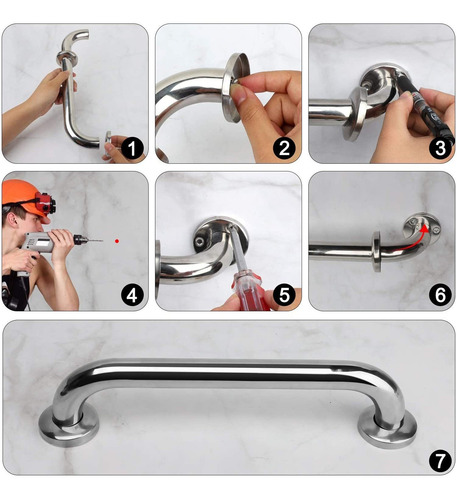 1

2

3

4

5

6

7