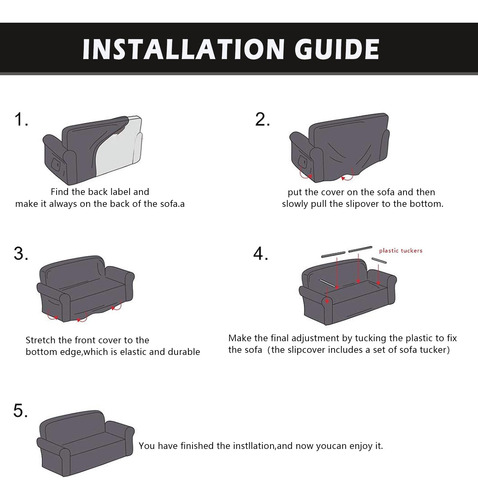 INSTALLATION GUIDE

1.

Find the back label and make it always on the back of the sofa.a

2.

put the cover on the sofa and then slowly pull the slipover to the bottom.

3.

Stretch the front cover to the bottom edge,which is elastic and durable

4.

plastic tuckers

Make the final adjustment by tucking the plastic to fix the sofa (the slipcover includes a set of sofa tucker)

5.

You have finished the instllation,and now youcan enjoy it.