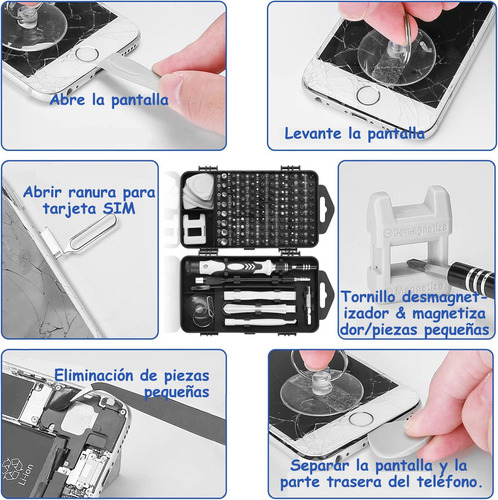 Abre la pantalla

Levante la pantalla

Abrir ranura para tarjeta SIM

Demagnetize

Magnetize

Tornillo desmagnet-izador & magnetiza dor/piezas pequeñas

Eliminación de piezas pequeñas

Li-ion

Separar la pantalla y la parte trasera del teléfono.