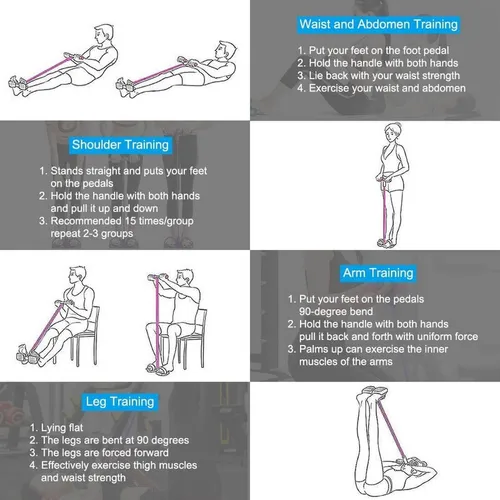 Waist and Abdomen Training

1. Put your feet on the foot pedal
2. Hold the handle with both hands
3. Lie back with your waist strength
4. Exercise your waist and abdomen

Shoulder Training

1. Stands straight and puts your feet on the pedals
2. Hold the handle with both hands and pull it up and down
3. Recommended 15 times/group repeat 2-3 groups

Arm Training

1. Put your feet on the pedals 90-degree bend
2. Hold the handle with both hands pull it back and forth with uniform force
3. Palms up can exercise the inner muscles of the arms

Leg Training

1. Lying flat
2. The legs are bent at 90 degrees
3. The legs are forced forward
4. Effectively exercise thigh muscles and waist strength