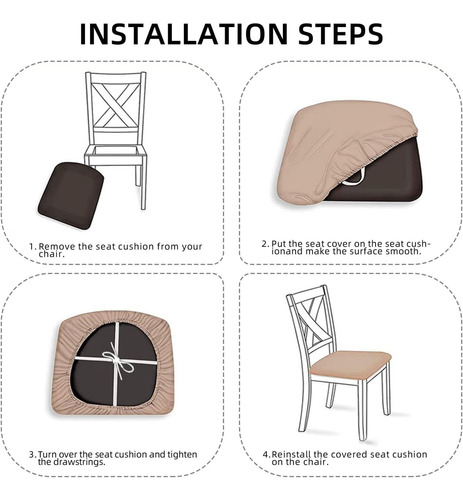 INSTALLATION STEPS

1. Remove the seat cushion from your chair.

2. Put the seat cover on the seat cushionand make the surface smooth.

3. Turn over the seat cushion and tighten the drawstrings.

4. Reinstall the covered seat cushion on the chair.