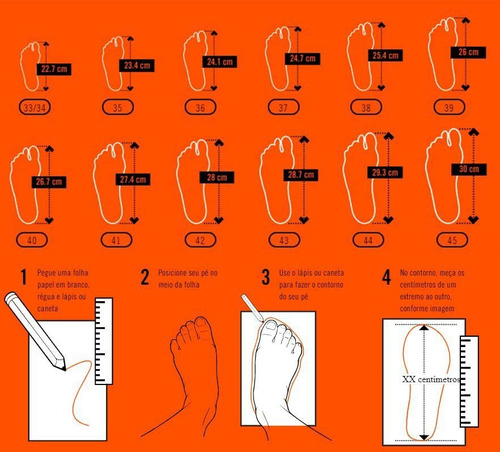 22.7 cm
33/34

23.4 cm
35

24.1 cm
36

24.7 cm
37

25.4 cm
38

26 cm
39

26.7 cm
40

27.4 cm
41

28 cm
42

28.7 cm
43

29.3 cm
44

30 cm
45

1 Pegue uma folha papel em branco, régua e lápis ou caneta

2 Posicione seu pé no meio da folha

3 Use o lápis ou caneta para fazer o contorno do seu pé

4 No contorno, meça os centímetros de um extremo ao outro, conforme imagem

XX centimetros