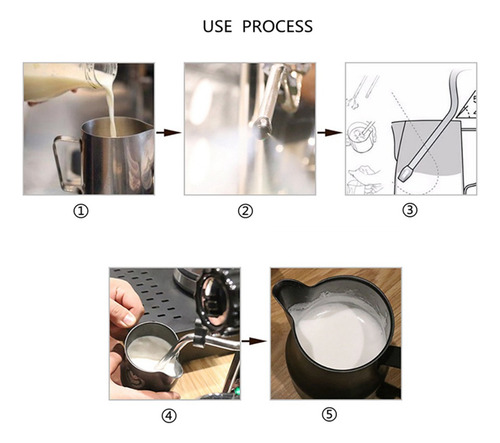 USE PROCESS

①

②

③

④

⑤