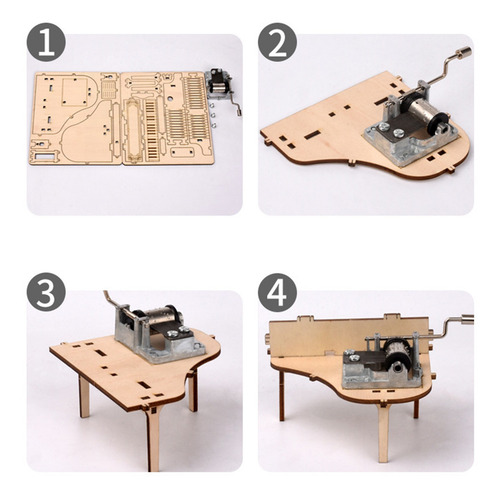 1
2
3
4