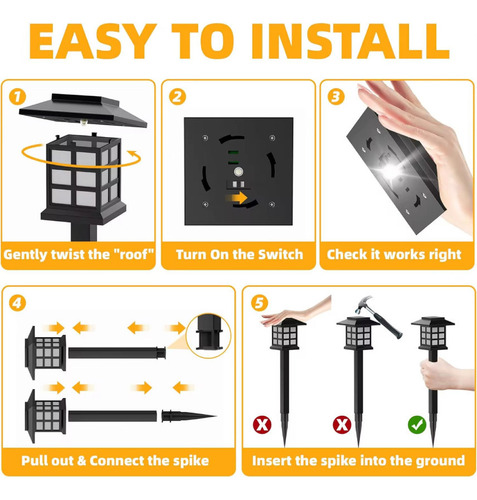 EASY TO INSTALL

1
Gently twist the "roof"

2
Turn On the Switch

3
Check it works right

4
Pull out & Connect the spike

5
Insert the spike into the ground