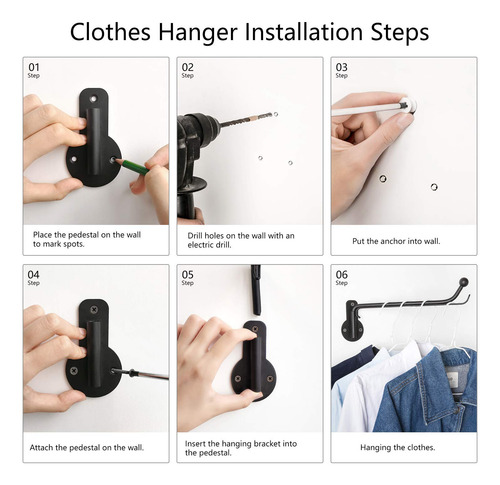 Clothes Hanger Installation Steps

01
Step

Place the pedestal on the wall to mark spots.

02
Step

Drill holes on the wall with an electric drill.

03
Step

Put the anchor into wall.

04
Step

Attach the pedestal on the wall.

05
Step

Insert the hanging bracket into the pedestal.

06
Step

Hanging the clothes.