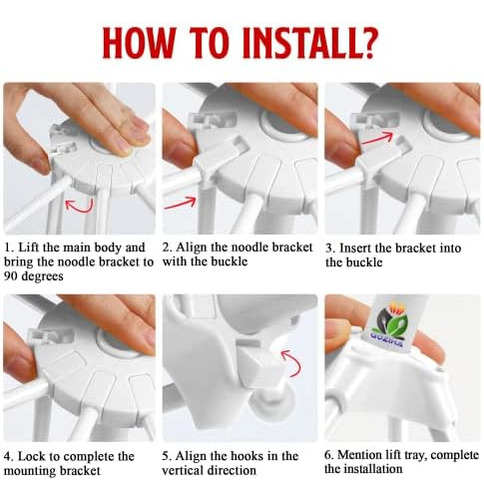 HOW TO INSTALL?

1. Lift the main body and bring the noodle bracket to 90 degrees

2. Align the noodle bracket with the buckle

3. Insert the bracket into the buckle

4. Lock to complete the mounting bracket

5. Align the hooks in the vertical direction

GOZIHA

6. Mention lift tray, complete the installation