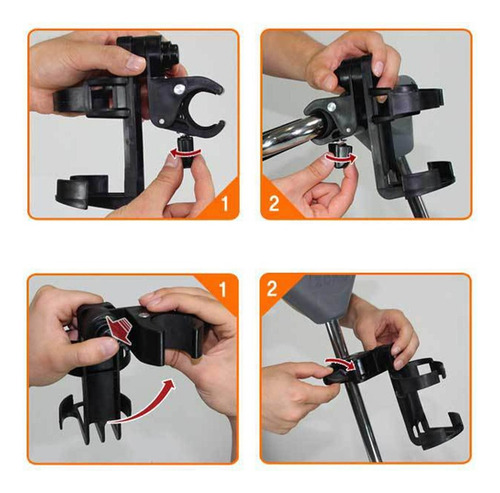 1

2

1

2