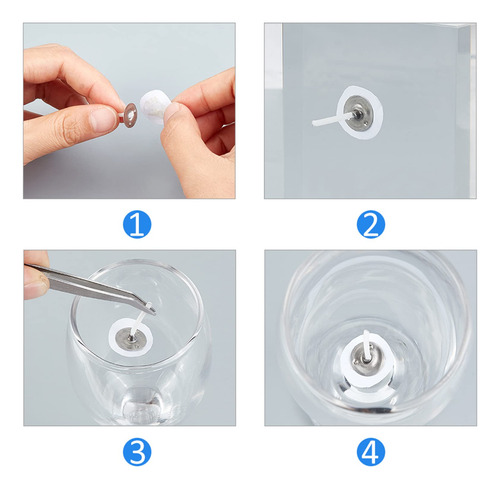 1

2

3

4