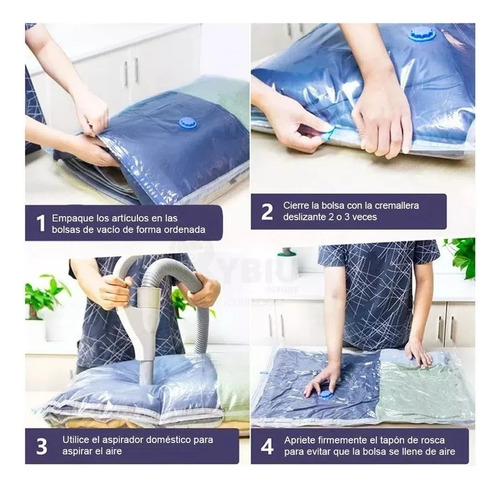 1 Empaque los artículos en las bolsas de vacío de forma ordenada

2 Cierre la bolsa con la cremallera deslizante 2 o 3 veces

YBIU
IMPORT

3 Utilice el aspirador doméstico para aspirar el aire

4 Apriete firmemente el tapón de rosca para evitar que la bolsa se llene de aire