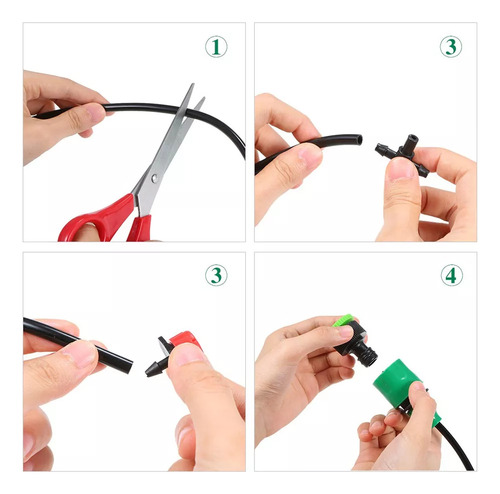 1

3

3

4