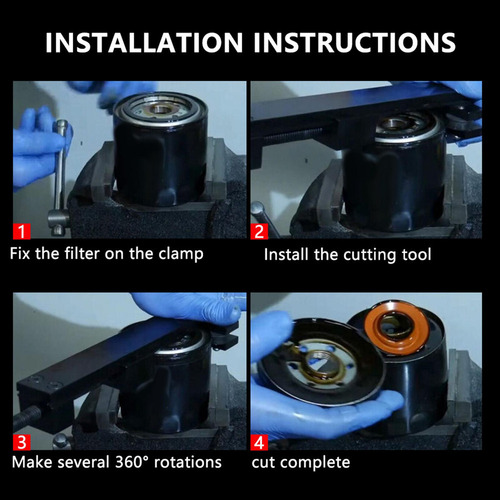 INSTALLATION INSTRUCTIONS

1
Fix the filter on the clamp

2
Install the cutting tool

3
Make several 360° rotations

4
cut complete