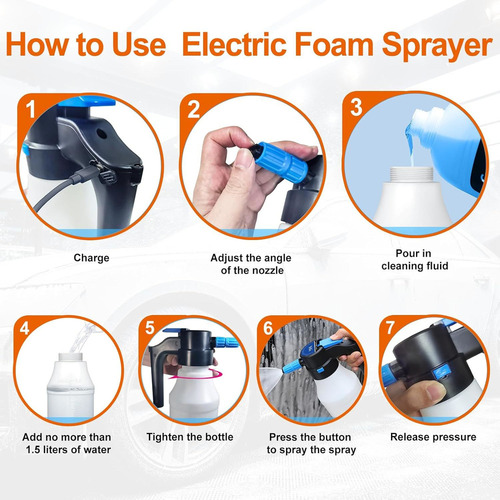 How to Use Electric Foam Sprayer

1

Charge

2

Adjust the angle of the nozzle

3

Pour in cleaning fluid

4

Add no more than 1.5 liters of water

5

Tighten the bottle

6

Press the button to spray the spray

7

Release pressure