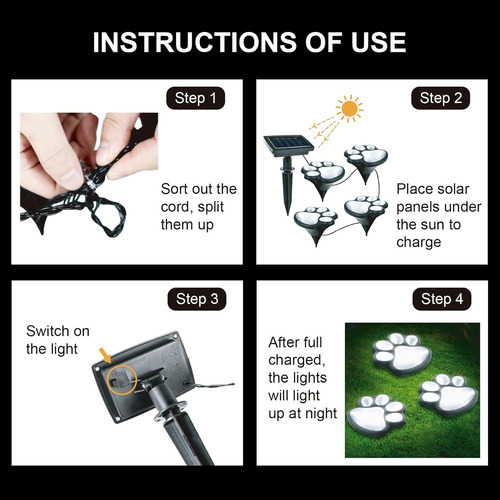 INSTRUCTIONS OF USE

Step 1

Sort out the cord, split them up

Step 2

Place solar panels under the sun to charge

Step 3

Switch on the light

Step 4

After full charged, the lights will light up at night