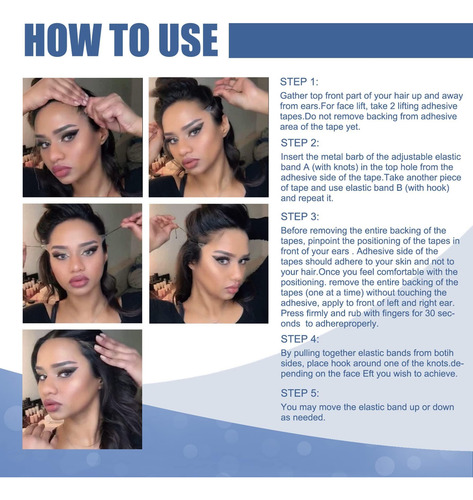 HOW TO USE

STEP 1:

Gather top front part of your hair up and away from ears.For face lift, take 2 lifting adhesive tapes.Do not remove backing from adhesive area of the tape yet.

STEP 2:

Insert the metal barb of the adjustable elastic band A (with knots) in the top hole from the adhesive side of the tape.Take another piece of tape and use elastic band B (with hook) and repeat it.

STEP 3:

Before removing the entire backing of the tapes, pinpoint the positioning of the tapes in front of your ears . Adhesive side of the tapes should adhere to your skin and not to your hair.Once you feel comfortable with the positioning. remove the entire backing of the tapes (one at a time) without touching the adhesive, apply to front of left and right ear. Press firmly and rub with fingers for 30 seconds to adhereproperly.

STEP 4:

By pulling together elastic bands from botih sides, place hook around one of the knots.depending on the face Eft you wish to achieve.

STEP 5:

You may move the elastic band up or down as needed.