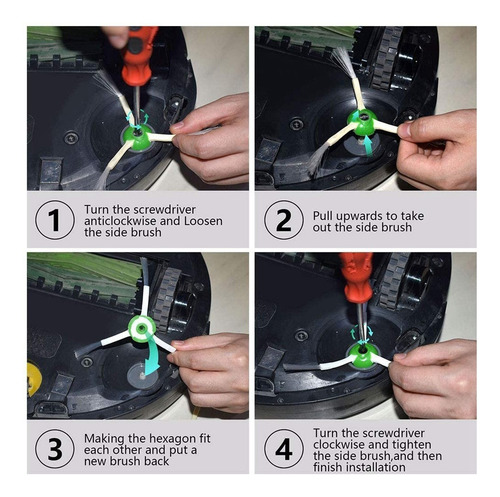 1

Turn the screwdriver anticlockwise and Loosen the side brush

2

Pull upwards to take out the side brush

3

Making the hexagon fit each other and put a new brush back

4

Turn the screwdriver clockwise and tighten the side brush,and then finish installation