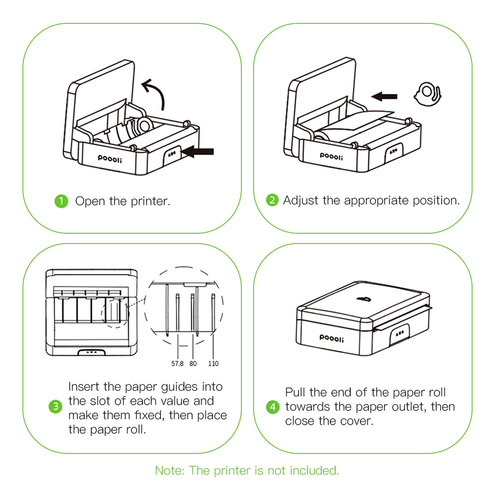 poooli

1 Open the printer.

poooli

2 Adjust the appropriate position.

57.8 80 110

3 Insert the paper guides into the slot of each value and make them fixed, then place the paper roll.

poooli

4 Pull the end of the paper roll towards the paper outlet, then close the cover.

Note: The printer is not included.