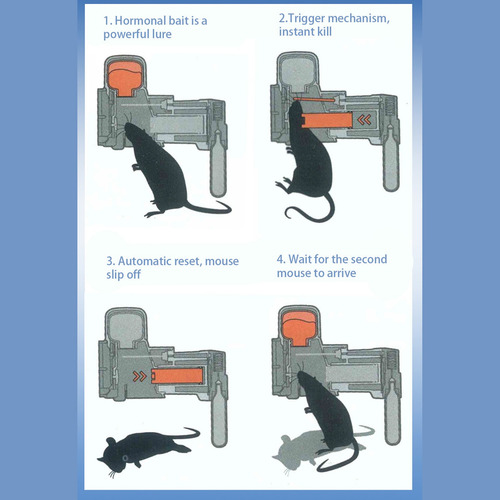 1. Hormonal bait is a powerful lure

2.Trigger mechanism, instant kill

3. Automatic reset, mouse slip off

4. Wait for the second mouse to arrive