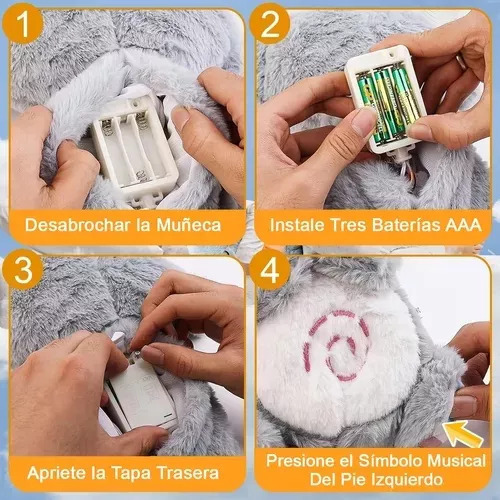 1

Desabrochar la Muñeca

2

Instale Tres Baterías AAA

3

Apriete la Tapa Trasera

4

Presione el Símbolo Musical Del Pie Izquierdo