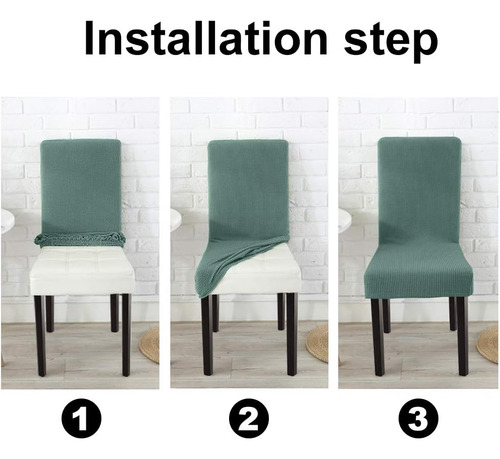 Installation step

1

2

3