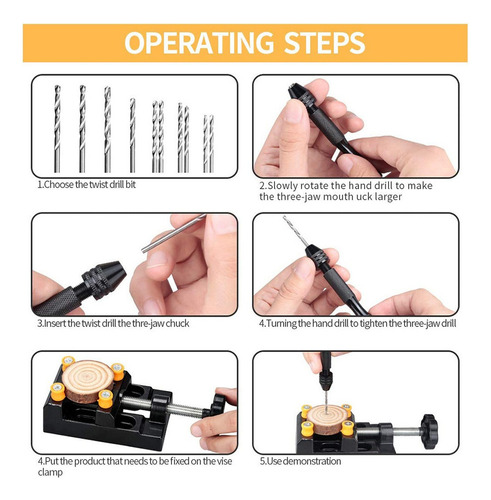 OPERATING STEPS

1.Choose the twist drill bit

2.Slowly rotate the hand drill to make the three-jaw mouth uck larger

3.Insert the twist drill the thre-jaw chuck

4.Turning the hand drill to tighten the three-jaw drill

4.Put the product that needs to be fixed on the vise clamp

5.Use demonstration