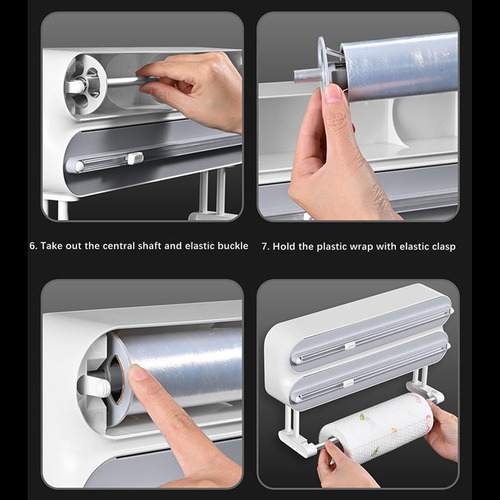 6. Take out the central shaft and elastic buckle

7. Hold the plastic wrap with elastic clasp