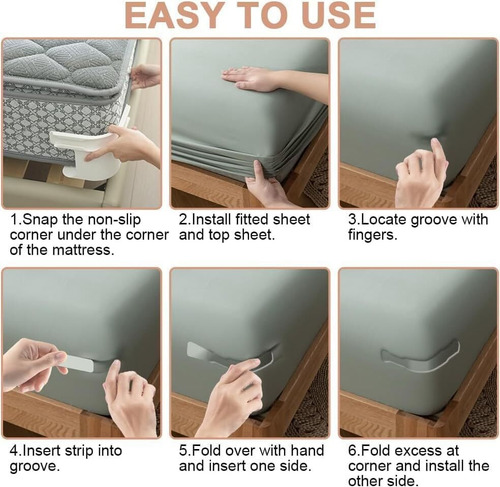 EASY TO USE

1.Snap the non-slip corner under the corner of the mattress.

2.Install fitted sheet and top sheet.

3.Locate groove with fingers.

4.Insert strip into groove.

5.Fold over with hand and insert one side.

6.Fold excess at corner and install the other side.