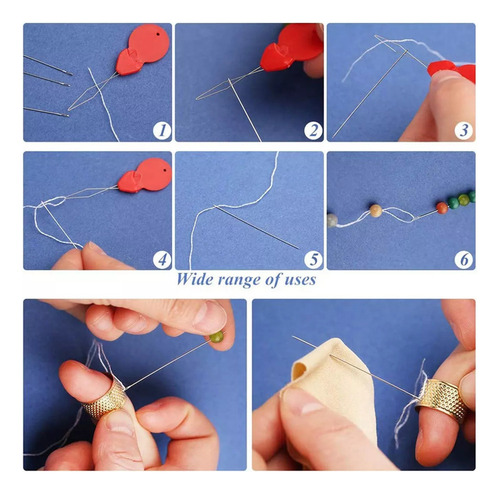 1
2
3
4
5
6
Wide range of uses