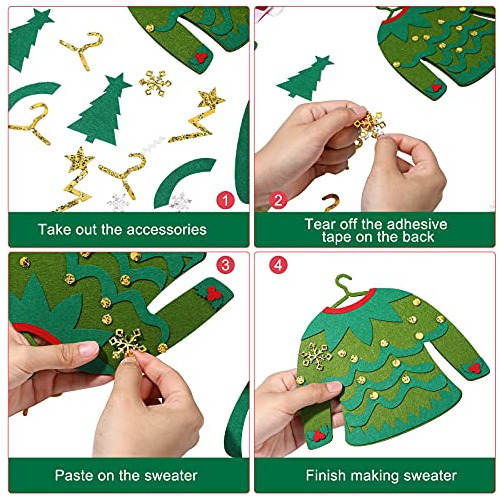 1
Take out the accessories

2
Tear off the adhesive tape on the back

3
Paste on the sweater

4
Finish making sweater