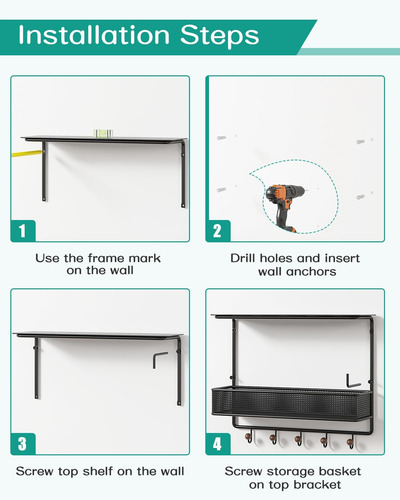 Installation Steps

1

Use the frame mark on the wall

2

Drill holes and insert wall anchors

3

Screw top shelf on the wall

4

Screw storage basket on top bracket