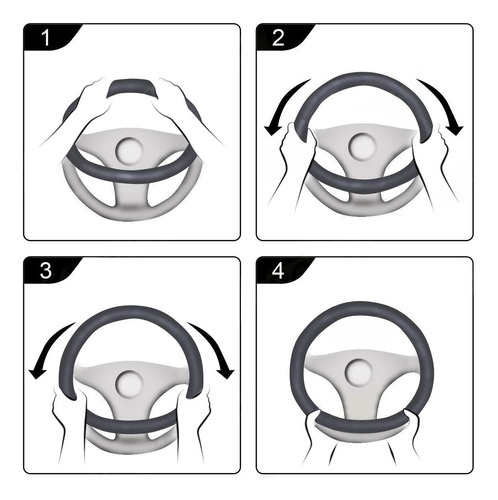 1

2

3

4