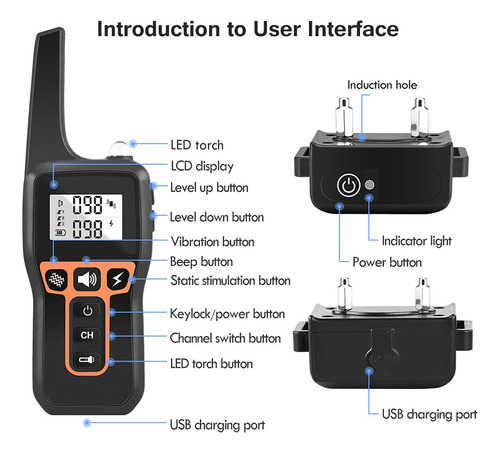 Introduction to User Interface

LED torch
LCD display
Level up button
Level down button
Vibration button
Beep button
Static stimulation button
Keylock/power button
Channel switch button
LED torch button
USB charging port

098
098

CH

Induction hole
Indicator light
Power button
USB charging port