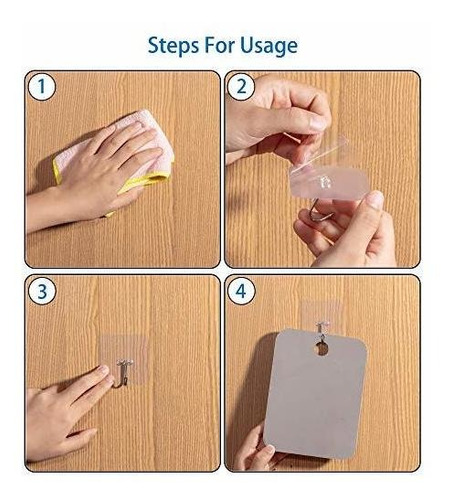 Steps For Usage

1

2

3

4