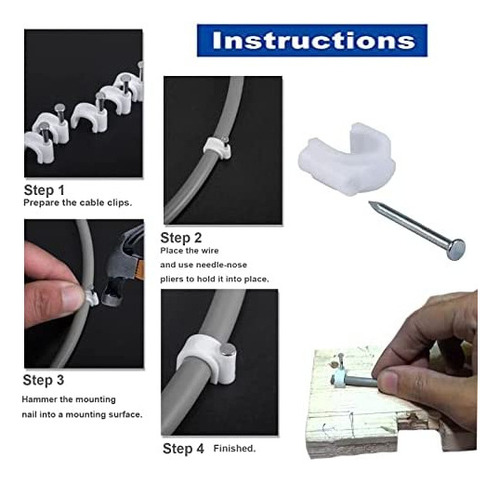 Instructions

Step 1
Prepare the cable clips.

Step 2
Place the wire and use needle-nose pliers to hold it into place.

Step 3
Hammer the mounting nail into a mounting surface.

Step 4 Finished.