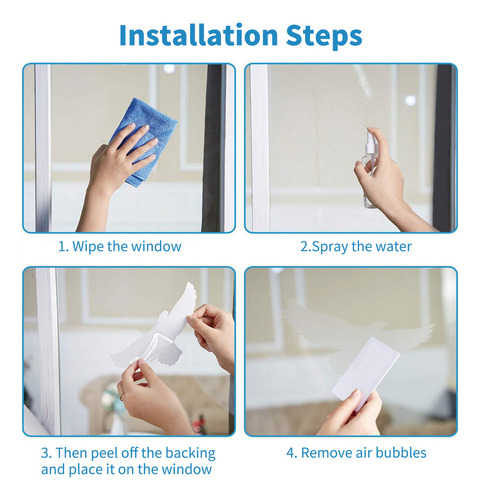 Installation Steps

1. Wipe the window

2.Spray the water

3. Then peel off the backing and place it on the window

4. Remove air bubbles