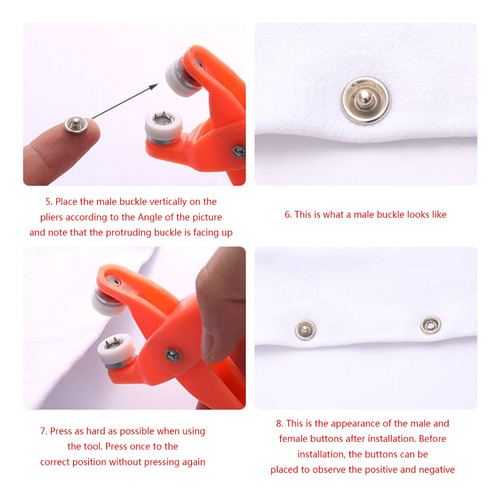 5. Place the male buckle vertically on the pliers according to the Angle of the picture and note that the protruding buckle is facing up

6. This is what a male buckle looks like

7. Press as hard as possible when using the tool. Press once to the correct position without pressing again

8. This is the appearance of the male and female buttons after installation. Before installation, the buttons can be placed to observe the positive and negative