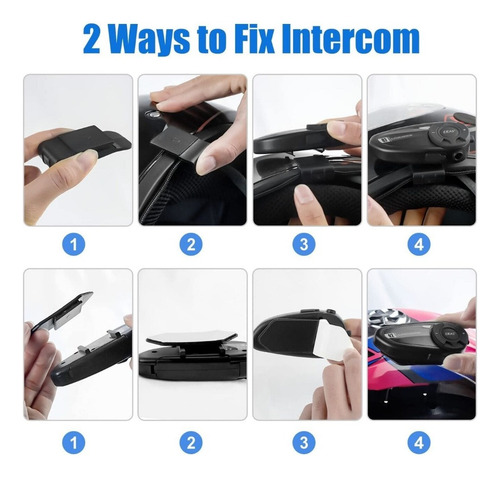 2 Ways to Fix Intercom

1

2

3

4

1

2

3

4