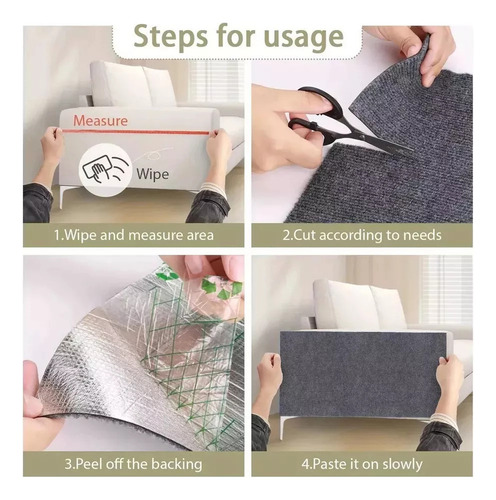 Steps for usage

Measure

Wipe

1.Wipe and measure area

2.Cut according to needs

3.Peel off the backing

4.Paste it on slowly