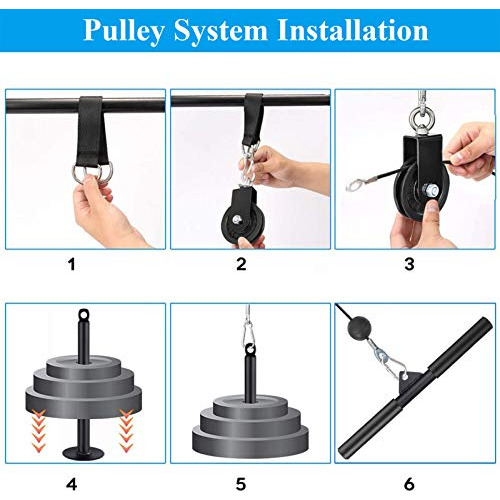 Pulley System Installation

1

2

3

4

5

6