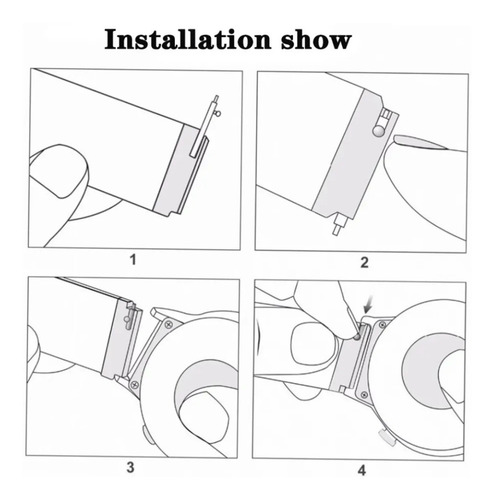 Installation show

1

2

3

4