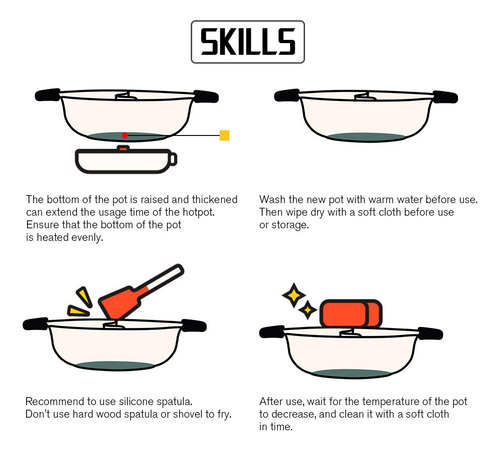 SKILLS

The bottom of the pot is raised and thickened can extend the usage time of the hotpot. Ensure that the bottom of the pot is heated evenly.

Wash the new pot with warm water before use. Then wipe dry with a soft cloth before use or storage.

Recommend to use silicone spatula. Don't use hard wood spatula or shovel to fry.

After use, wait for the temperature of the pot to decrease, and clean it with a soft cloth in time.