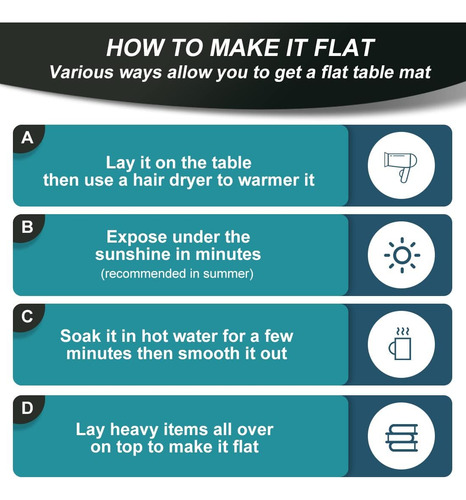 HOW TO MAKE IT FLAT
Various ways allow you to get a flat table mat

A
Lay it on the table then use a hair dryer to warmer it

B
Expose under the sunshine in minutes
(recommended in summer)

C
Soak it in hot water for a few minutes then smooth it out

D
Lay heavy items all over on top to make it flat