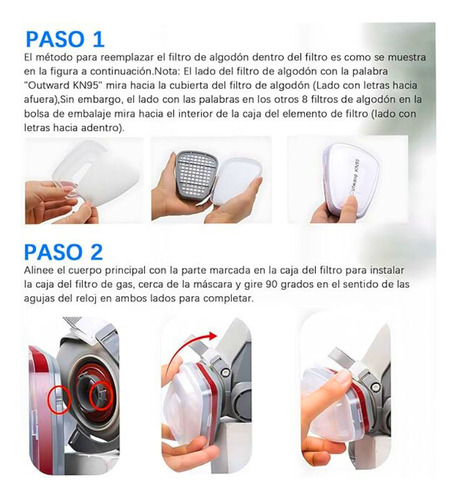 PASO 1
El método para reemplazar el filtro de algodón dentro del filtro es como se muestra en la figura a continuación.Nota: El lado del filtro de algodón con la palabra "Outward KN95" mira hacia la cubierta del filtro de algodón (Lado con letras hacia afuera),Sin embargo, el lado con las palabras en los otros 8 filtros de algodón en la bolsa de embalaje mira hacia el interior de la caja del elemento de filtro (lado con letras hacia adentro).

Outward KN95

PASO 2
Alinee el cuerpo principal con la parte marcada en la caja del filtro para instalar la caja del filtro de gas, cerca de la máscara y gire 90 grados en el sentido de las agujas del reloj en ambos lados para completar.